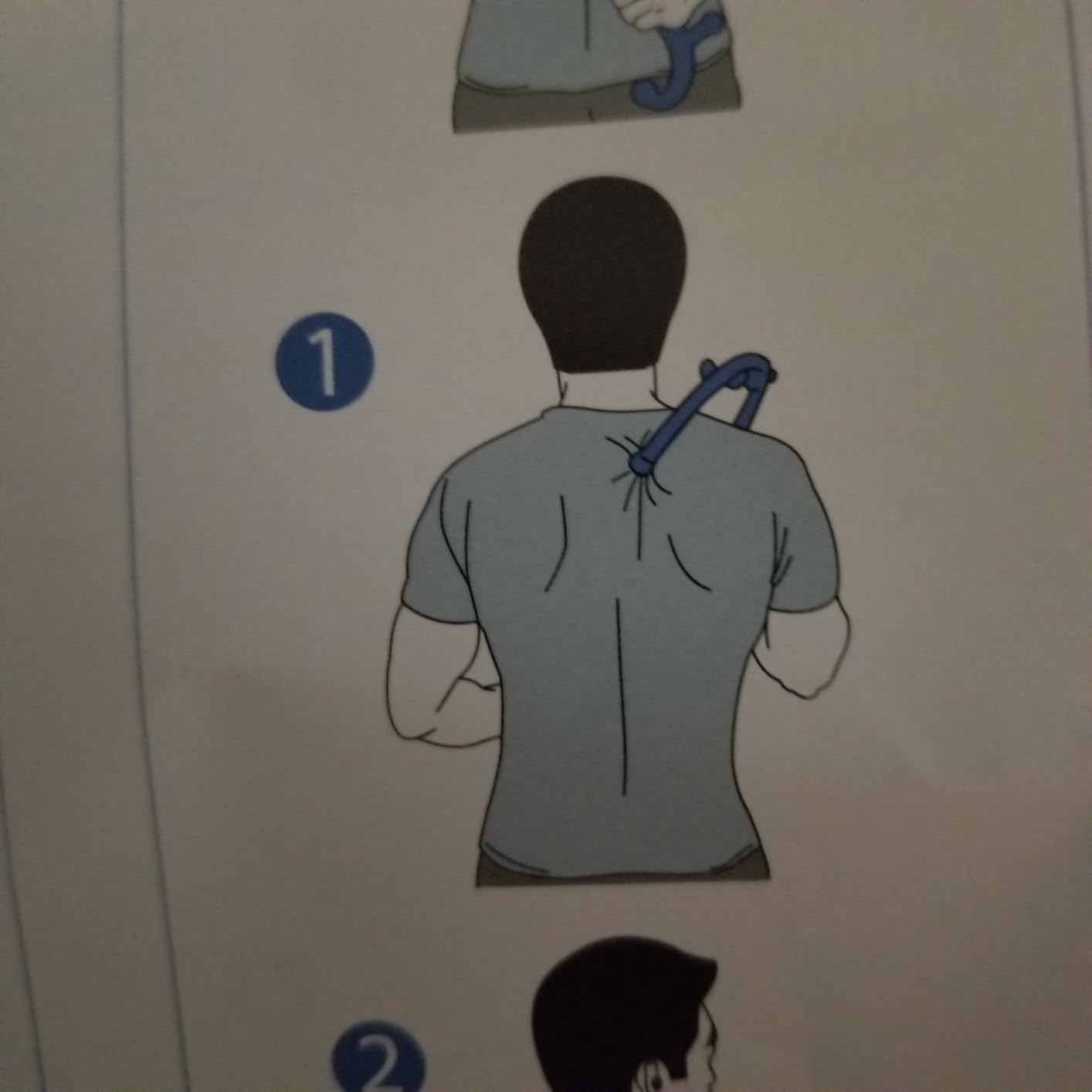 1

2